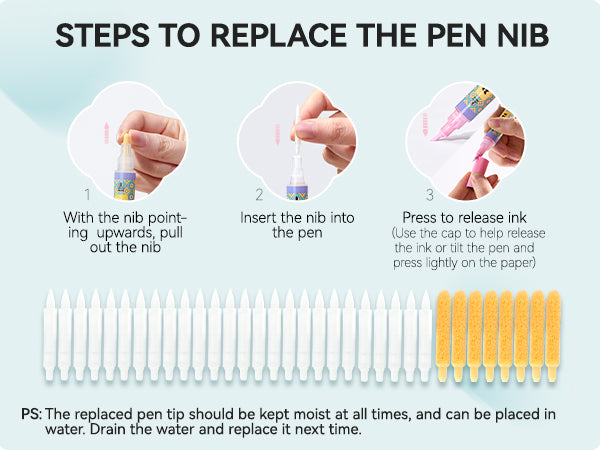 STEPS TO REPLACE THE PEN NIB

1
With the nib pointing upwards, pull out the nib

2
Insert the nib into the pen

3
Press to release ink
(Use the cap to help release the ink or tilt the pen and press lightly on the paper)

PS: The replaced pen tip should be kept moist at all times, and can be placed in water. Drain the water and replace it next time.